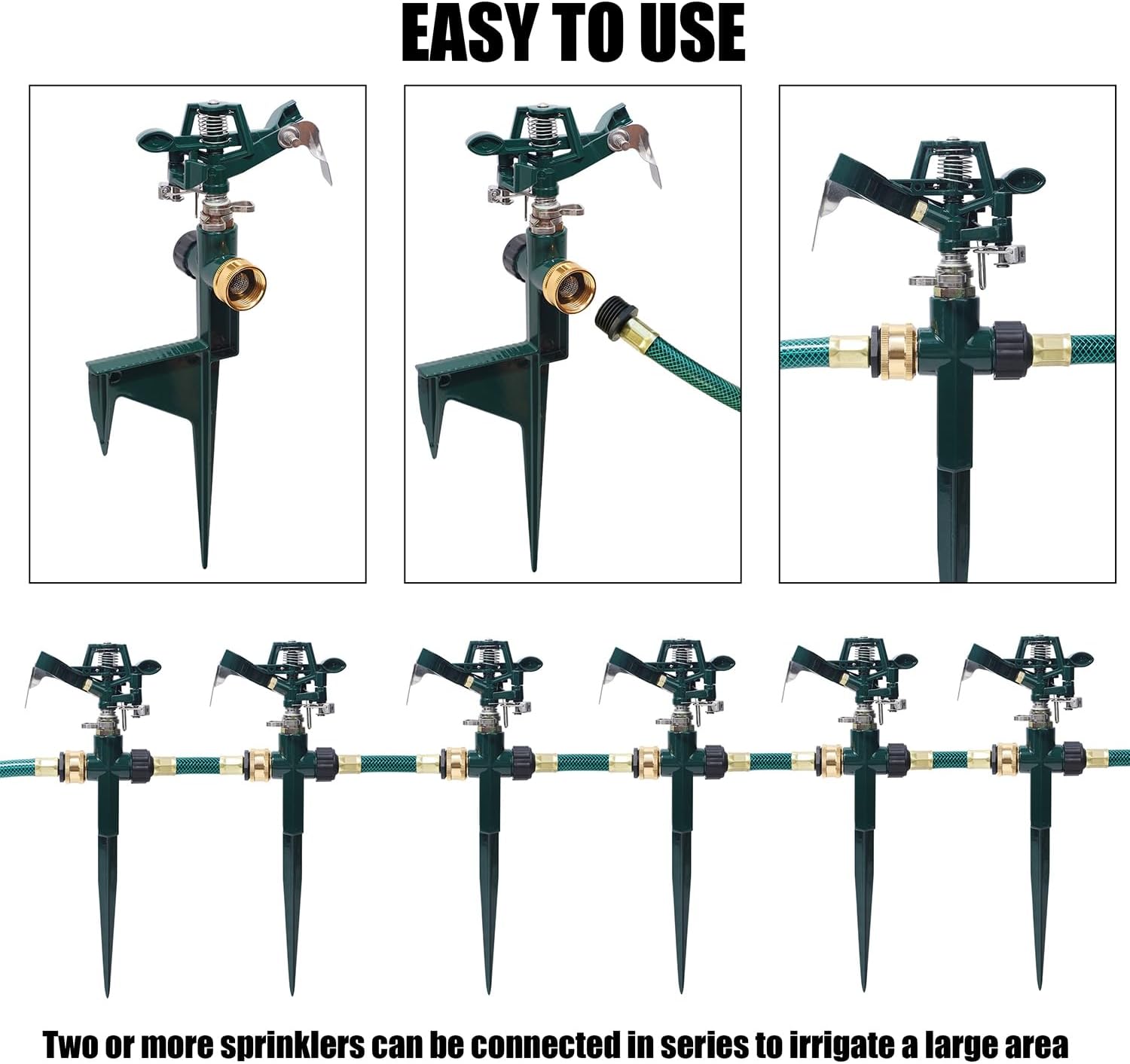 EASY TO USE

Two or more sprinklers can be connected in series to irrigate a large area